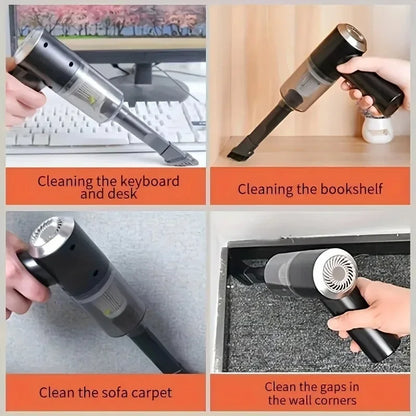 Cleaning the keyboard and desk

Cleaning the bookshelf

Clean the sofa carpet

Clean the gaps in the wall corners